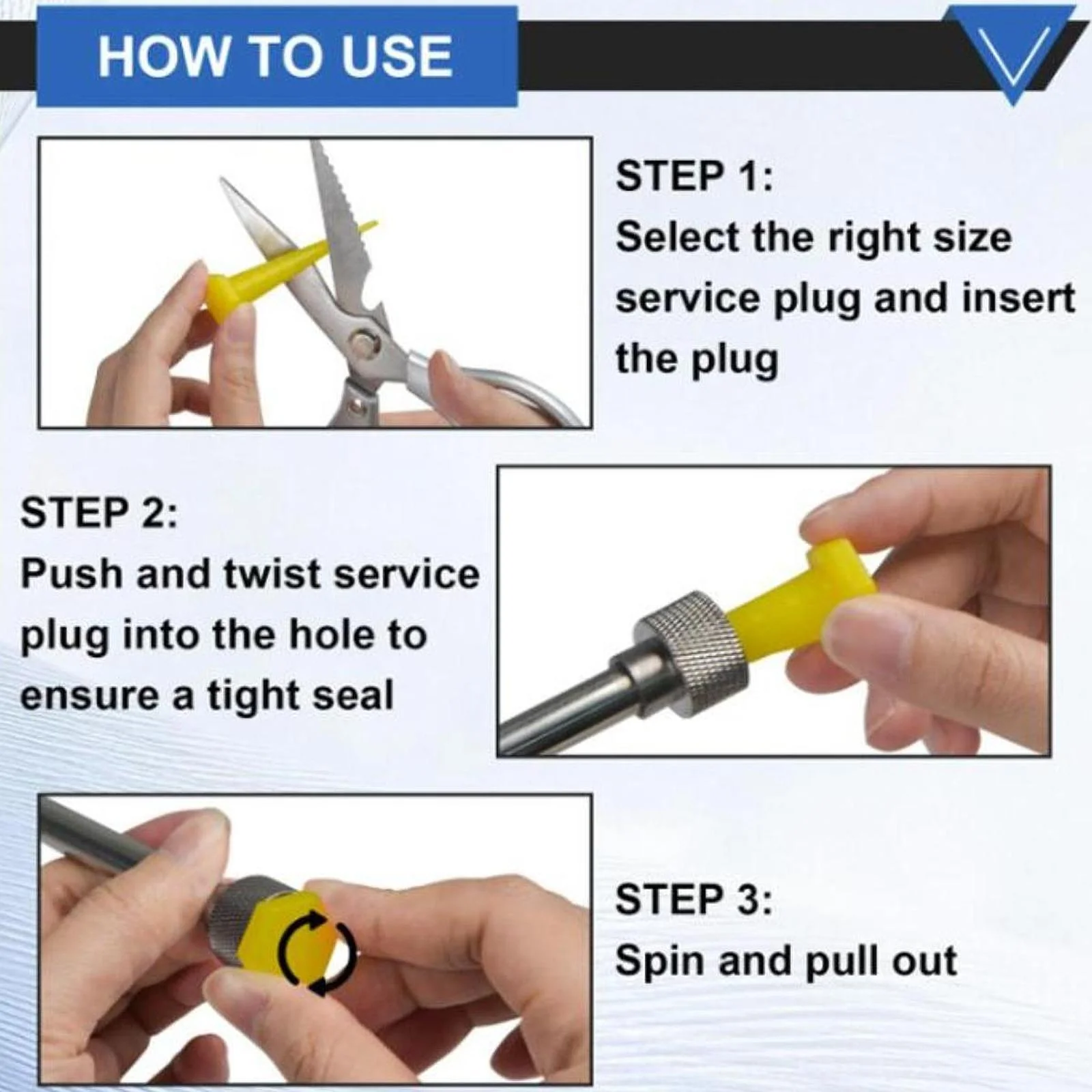 HOW TO USE

STEP 1:
Select the right size service plug and insert the plug

STEP 2:
Push and twist service plug into the hole to ensure a tight seal

STEP 3:
Spin and pull out