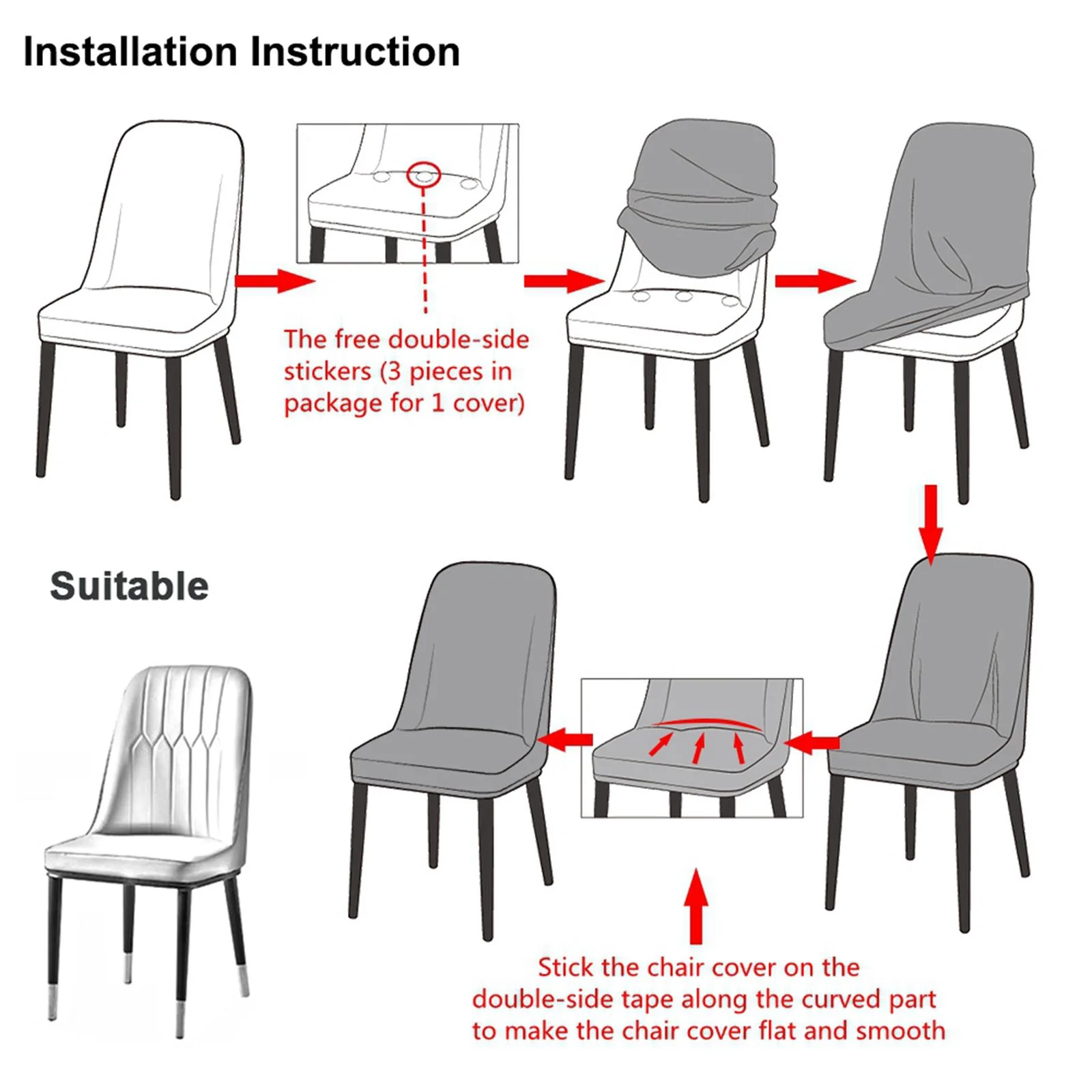 Installation Instruction

The free double-side stickers (3 pieces in package for 1 cover)

Suitable

Stick the chair cover on the double-side tape along the curved part to make the chair cover flat and smooth