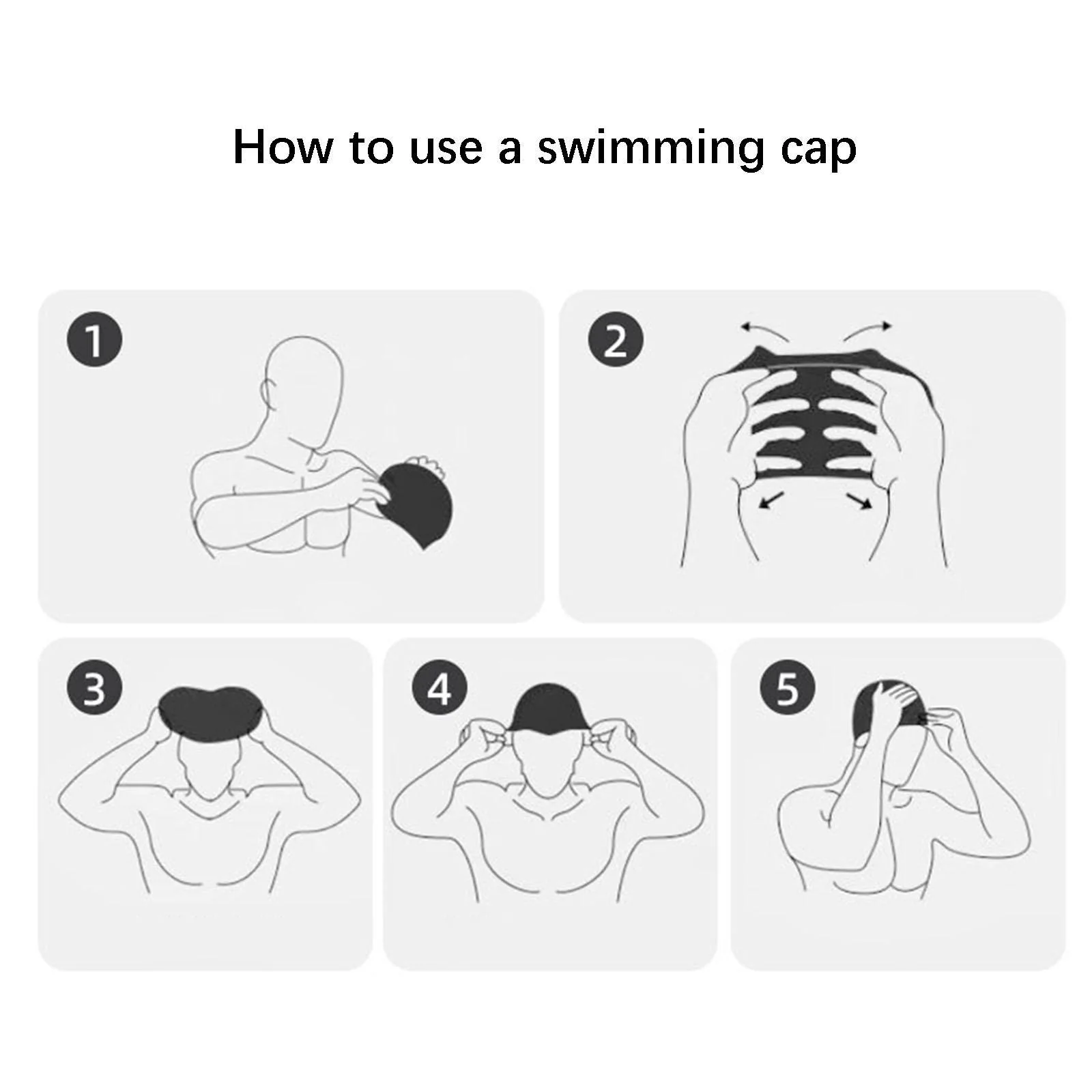 How to use a swimming cap

1

2

3

4

5